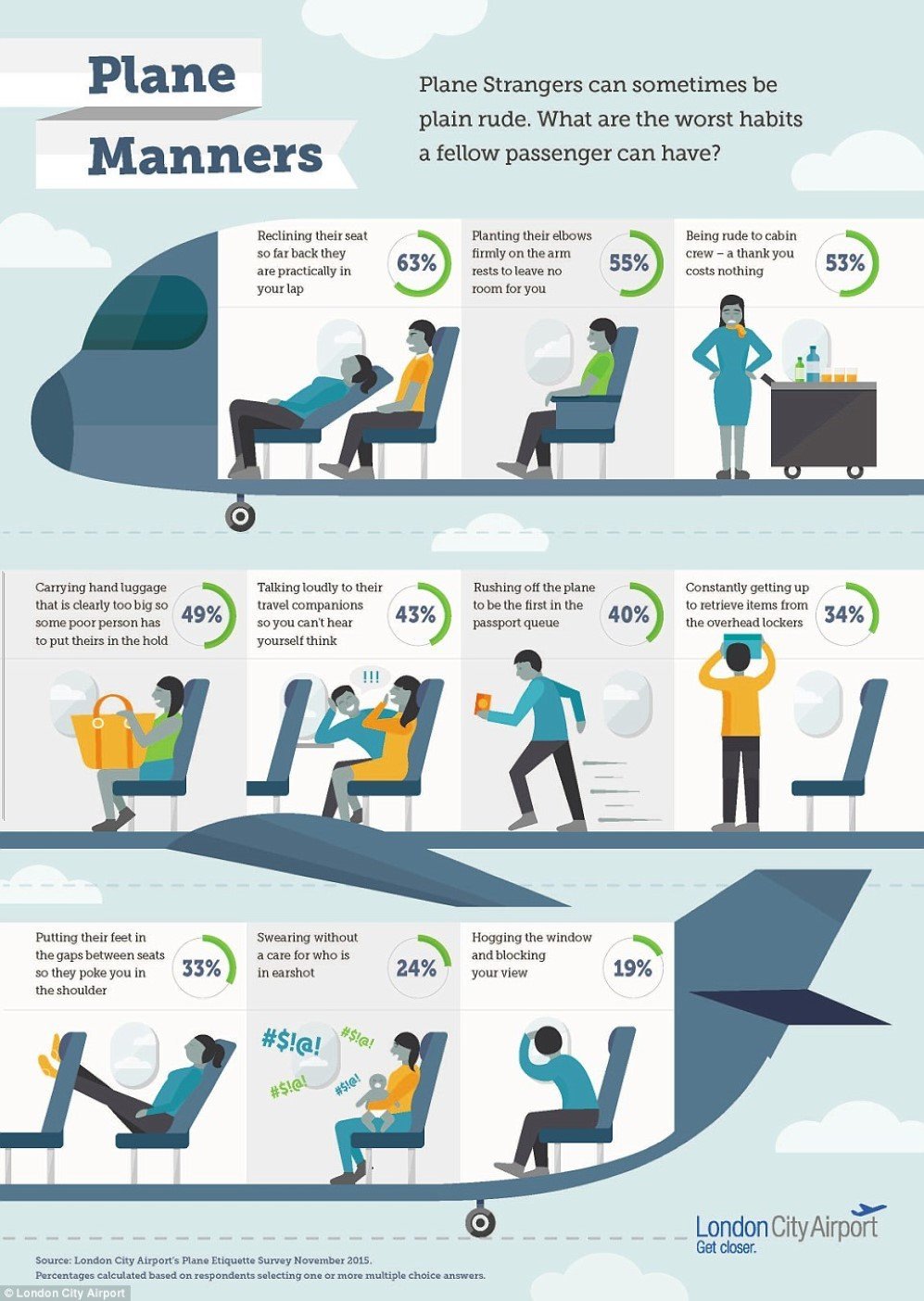 Plane Manners

Plane Strangers can sometimes be plain rude. What are the worst habits a fellow passenger can have?

Reclining their seat so far back they are practically in your lap 63%

Planting their elbows firmly on the arm rests to leave no room for you 55%

Being rude to cabin crew – a thank you costs nothing 53%

Carrying hand luggage that is clearly too big so some poor person has to put theirs in the hold 49%

Talking loudly to their travel companions so you can't hear yourself think 43%

!!!

Rushing off the plane to be the first in the passport queue 40%

Constantly getting up to retrieve items from the overhead lockers 34%

Putting their feet in the gaps between seats so they poke you in the shoulder 33%

Swearing without a care for who is in earshot 24%

#$!@! #$!@! #$!@! #$!@!

Hogging the window and blocking your view 19%

London City Airport
Get closer.

Source: London City Airport's Plane Etiquette Survey November 2015.
Percentages calculated based on respondents selecting one or more multiple choice answers.

© London City Airport