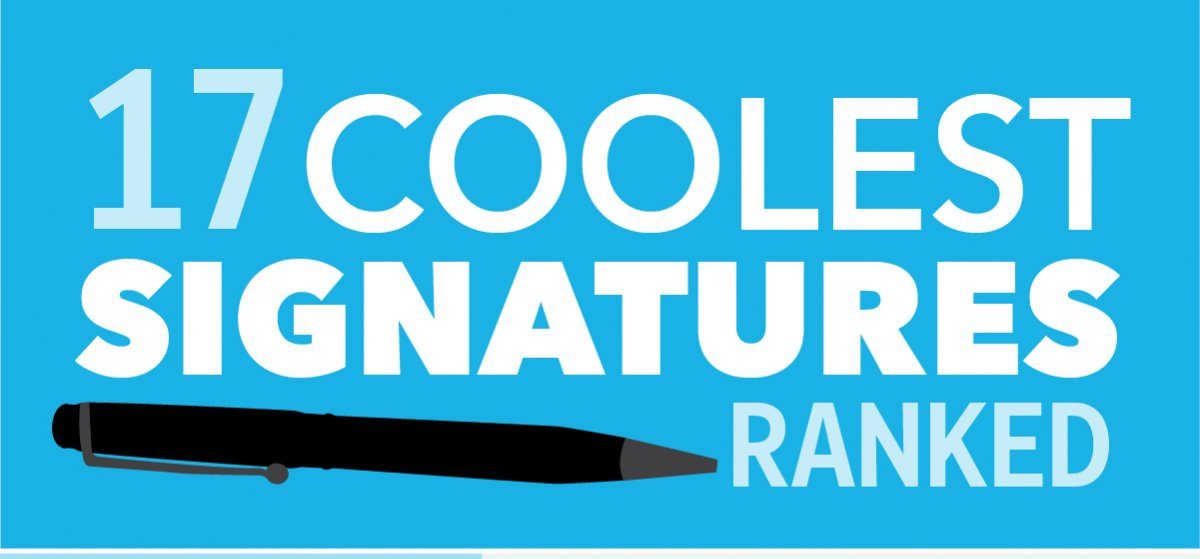 17 COOLEST SIGNATURES RANKED